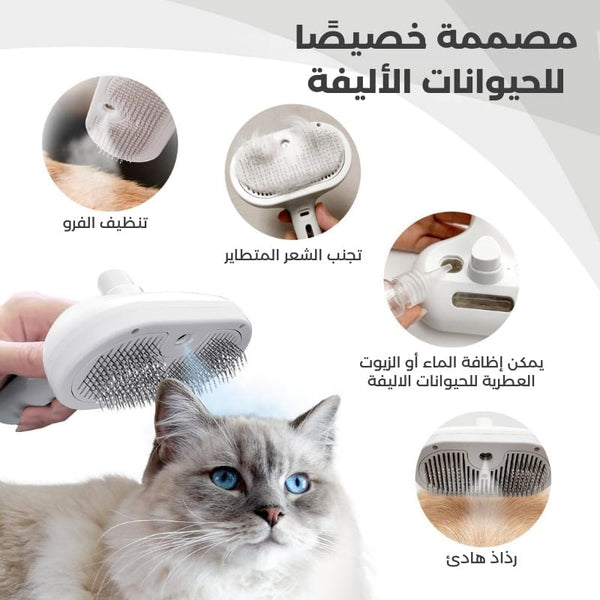 مصممة خصيصًا
للحيوانات الأليفة

تنظيف الفرو

تجنب الشعر المتطاير

يمكن إظافة الماء أو الزيوت العطرية للحيوانات الاليفة

رذاذ هادئ